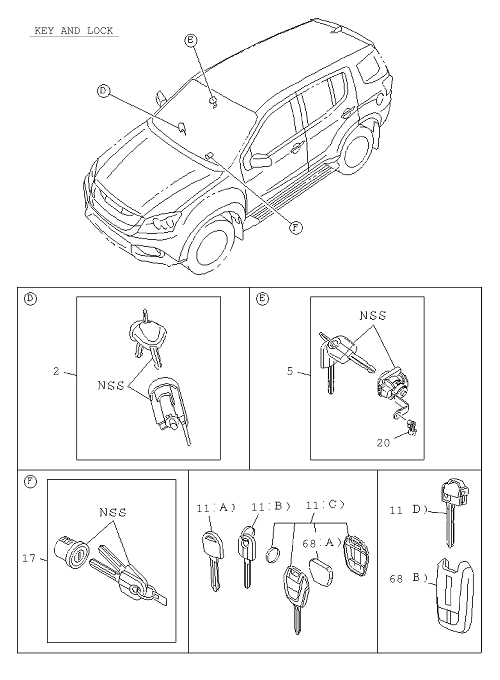 KEY AND LOCK

E

D

F

D

2

NSS

E

NSS

5

20

F

NSS

17

11(A)

11(B)

11(C)

68(A)

11 D)

68 B)